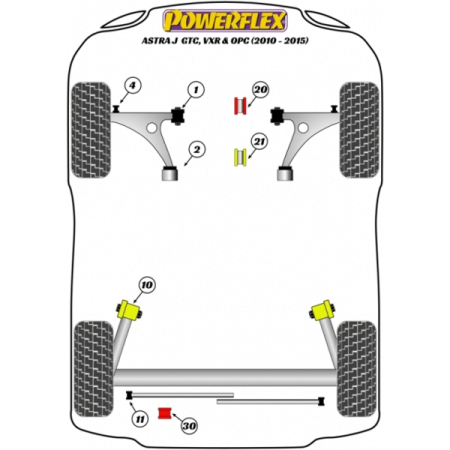 POWERFLEX
ASTRA J GTC, VXR & OPC (2010 - 2015)

4
1
20
2
21
10
11
30