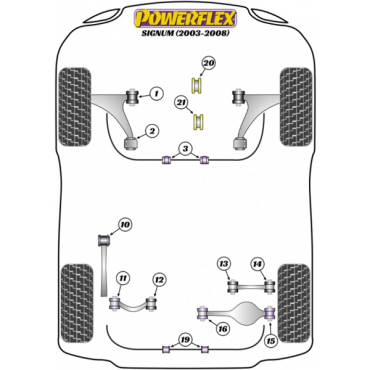 POWERFLEX
SIGNUM (2003-2008)

20
1
21
2
3
10
13
14
11
12
16
15
19