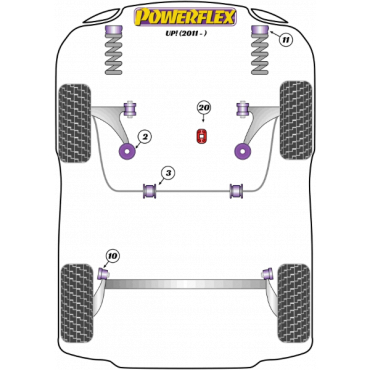 POWERFLEX
UP! (2011 - )

11

20

2

3

10