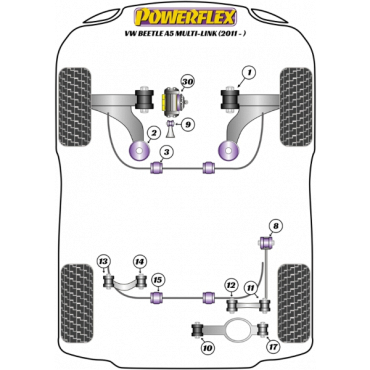 POWERFLEX
VW BEETLE A5 MULTI-LINK (2011 - )

30
1
9
2
3
8
13
14
15
12
11
10
17