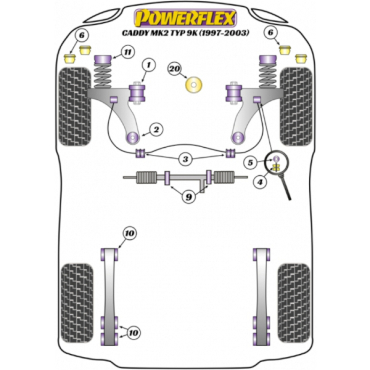 POWERFLEX
CADDY MK2 TYP 9K (1997-2003)

6
6
11
1
20
2
3
5
4
9
10
10