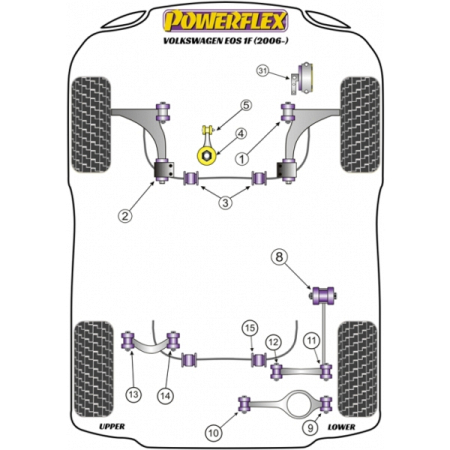 POWERFLEX
VOLKSWAGEN EOS 1F (2006-)

31
5
4
1
2
3
8
15
12
11
13
14
10
9
UPPER
LOWER