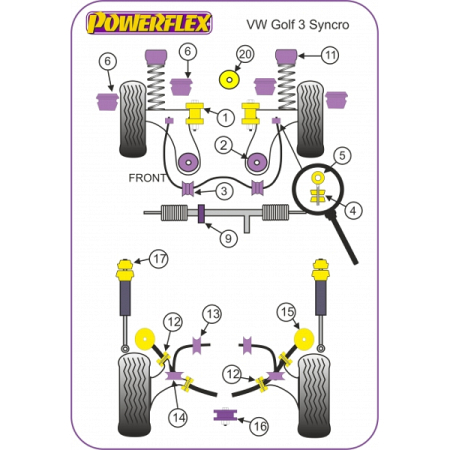 POWERFLEX

VW Golf 3 Syncro

6
6
20
11
1
2
FRONT
3
5
4
9
17
12
13
15
12
14
16