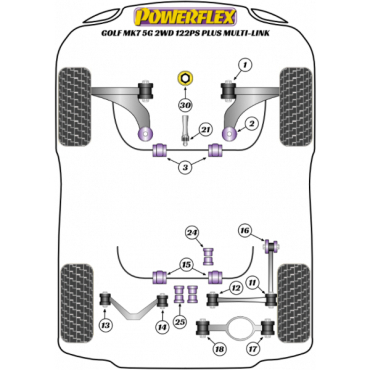 POWERFLEX
GOLF MK7 5G 2WD 122PS PLUS MULTI-LINK

1
30
2
21
3
24
16
15
12
11
13
14
25
18
17