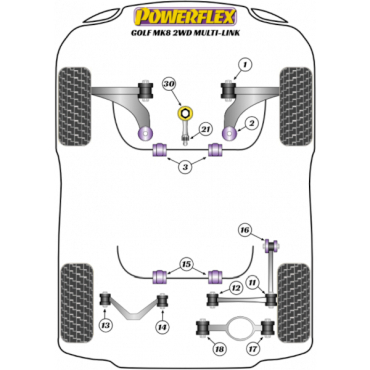 POWERFLEX
GOLF MK8 2WD MULTI-LINK

1
30
2
21
3
16
15
12
11
13
14
18
17