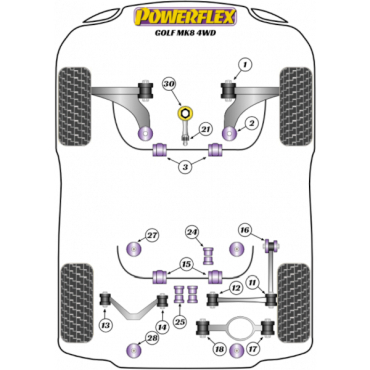 POWERFLEX
GOLF MK8 4WD

1
30
2
21
3
27
24
16
15
12
11
13
14
25
28
18
17