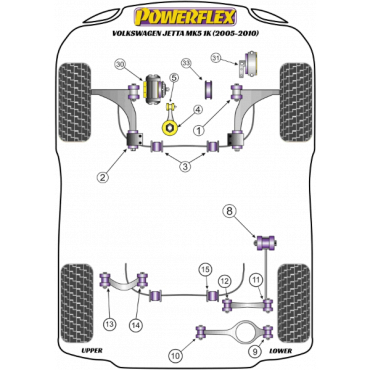 POWERFLEX
VOLKSWAGEN JETTA MK5 1K (2005-2010)

30
33
31
5
4
1
2
3

8
15
12
11
13
14
10
9
UPPER
LOWER