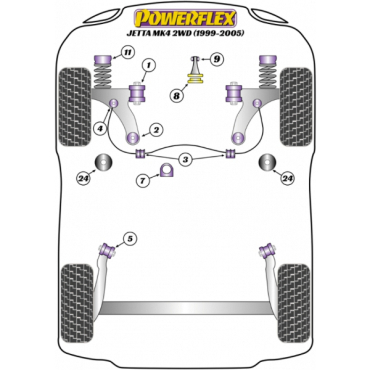 POWERFLEX
JETTA MK4 2WD (1999-2005)

11
1
9
8
4
2
3
24
7
24
5