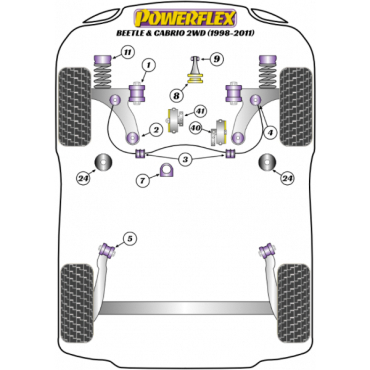 POWERFLEX
BEETLE & CABRIO 2WD (1998-2011)

11
1
9
8
41
40
2
4
3
24
7
24
5