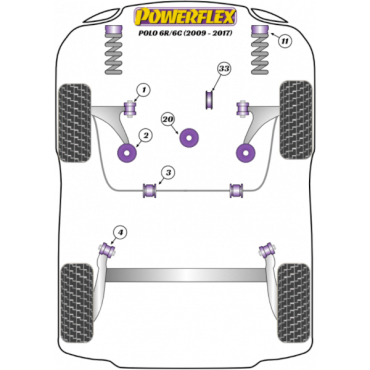 POWERFLEX
POLO 6R/6C (2009 - 2017)

11

33

1

20

2

3

4