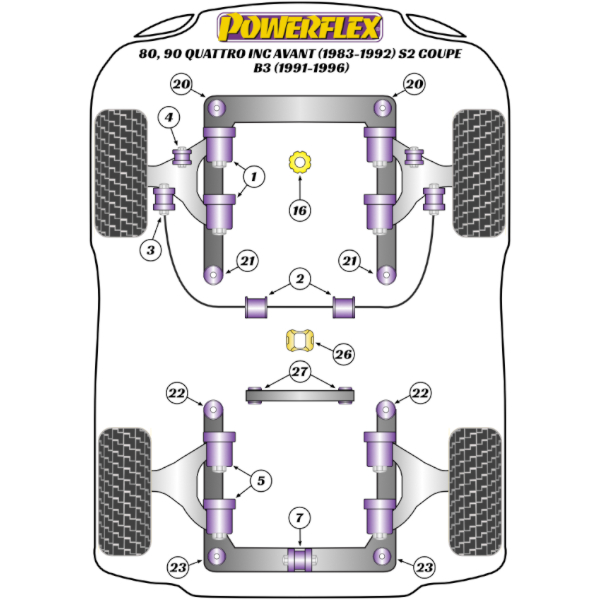 POWERFLEX

80, 90 QUATTRO INC AVANT (1983-1992) S2 COUPE B3 (1991-1996)

20
20
4
1
16
3
21
21
2
26
27
22
22
5
7
23
23