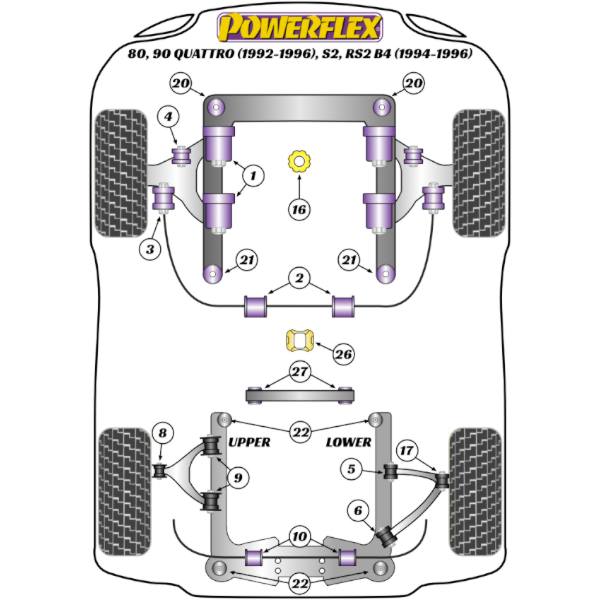 POWERFLEX
80, 90 QUATTRO (1992-1996), S2, RS2 B4 (1994-1996)

20
20
4
1
16
3
21
21
2
26
27
22
8
UPPER
LOWER
17
5
9
6
10
22