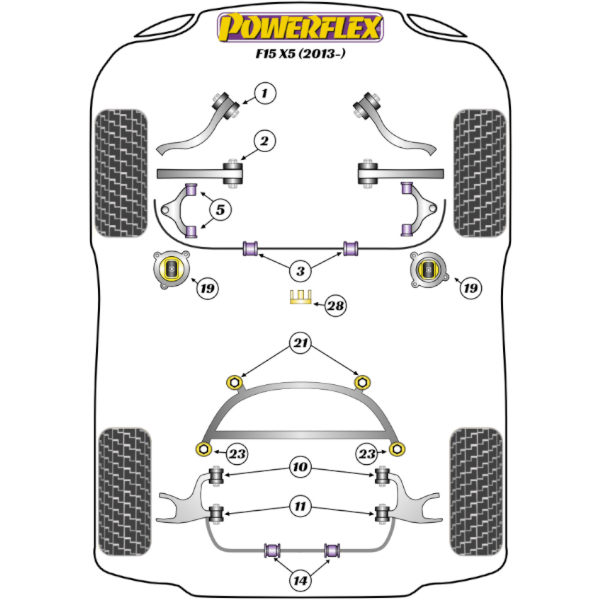 POWERFLEX
F15 X5 (2013-)

1
2
5
3
19
19
28
21
23
23
10
11
14