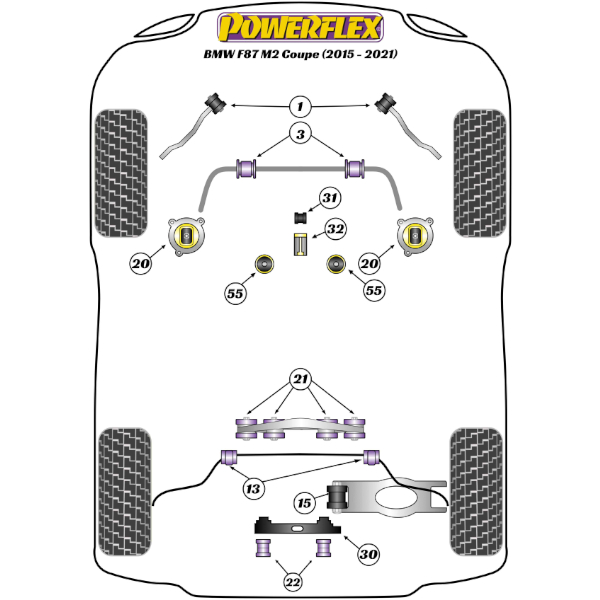 POWERFLEX
BMW F87 M2 Coupe (2015 - 2021)

1
3
31
32
20
20
55
55
21
13
15
30
22