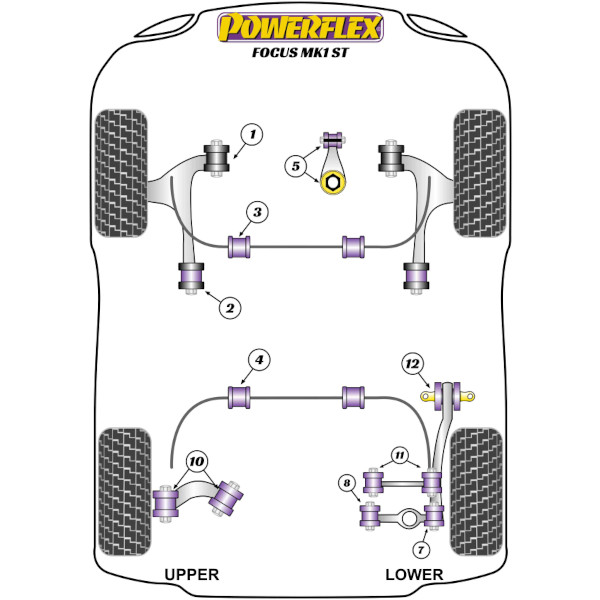 POWERFLEX
FOCUS MK1 ST

1
5
3
2
4
12
10
11
8
7

UPPER
LOWER