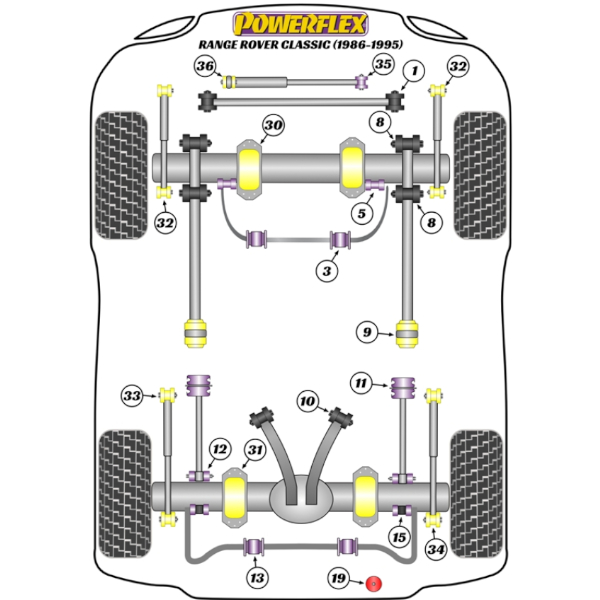 POWERFLEX
RANGE ROVER CLASSIC (1986-1995)

36
35
1
32
30
8
32
5
8
3
9
33
11
10
12
31
15
34
13
19