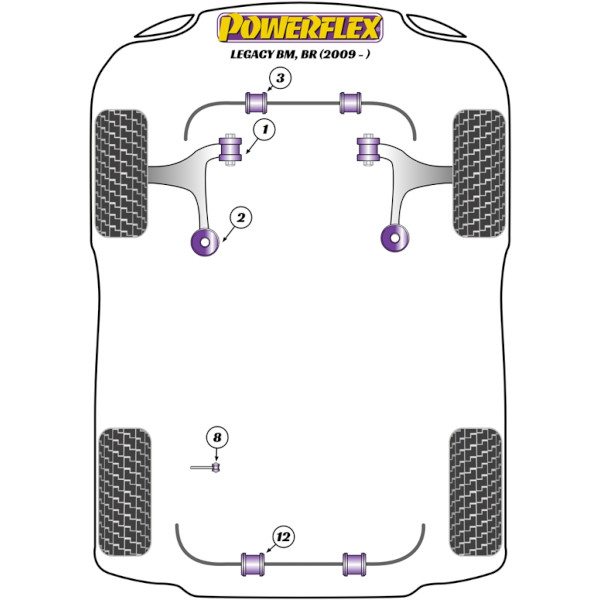 POWERFLEX
LEGACY BM, BR (2009 - )

3

1

2

8

12