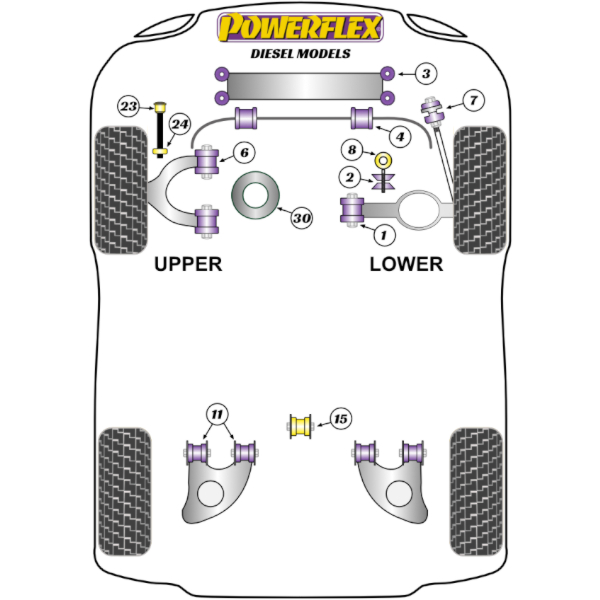 POWERFLEX
DIESEL MODELS

3
23
7
24
4
6
8
2
30
1
UPPER
LOWER
11
15