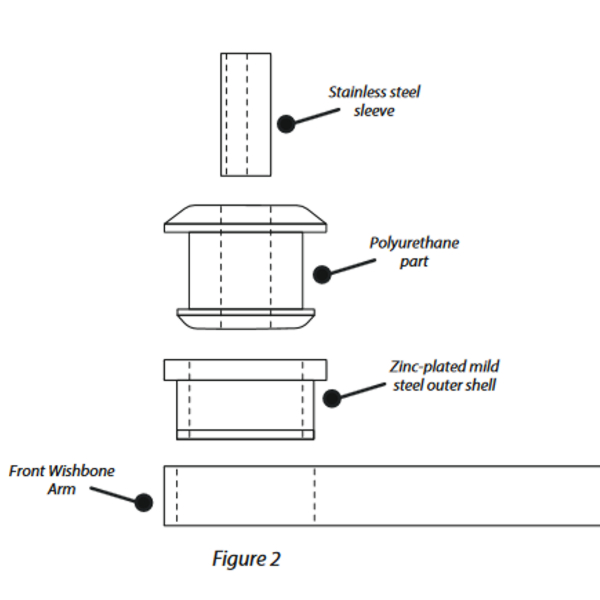 Stainless steel sleeve

Polyurethane part

Zinc-plated mild steel outer shell

Front Wishbone Arm

Figure 2