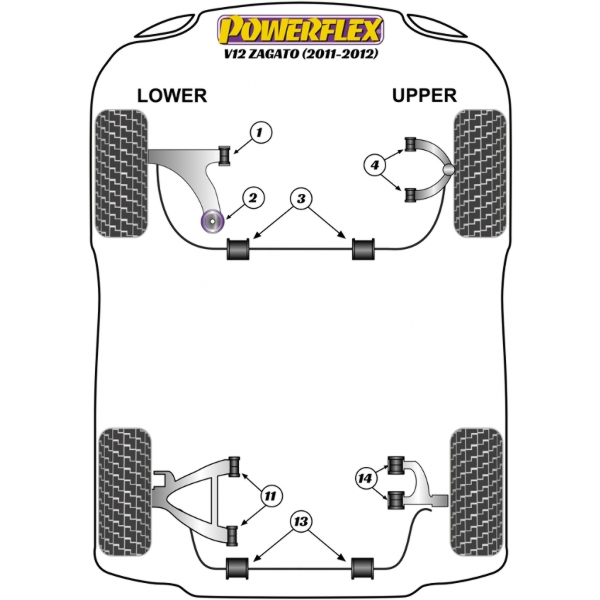 POWERFLEX
V12 ZAGATO (2011-2012)

LOWER

UPPER

1

2

3

4

11

13

14