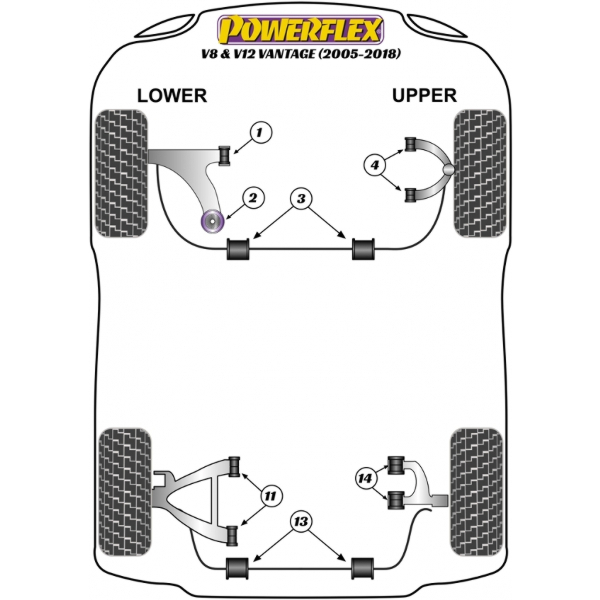 POWERFLEX
V8 & V12 VANTAGE (2005-2018)

LOWER

UPPER

1

2

3

4

11

13

14