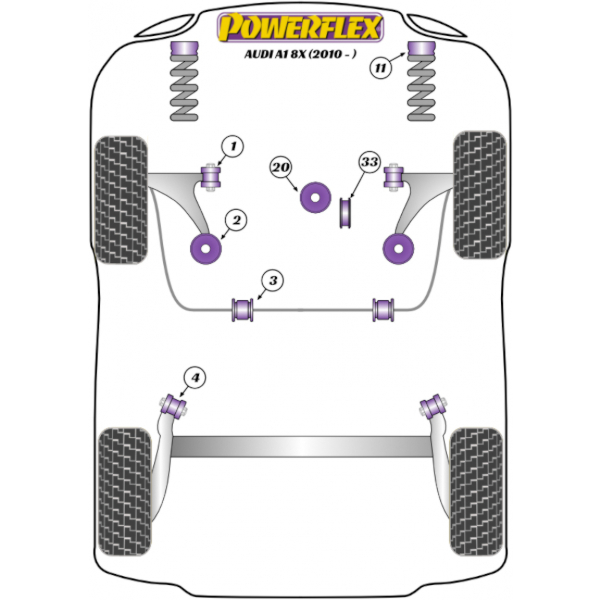 POWERFLEX
AUDI A1 8X (2010 - )

11

1

20

33

2

3

4