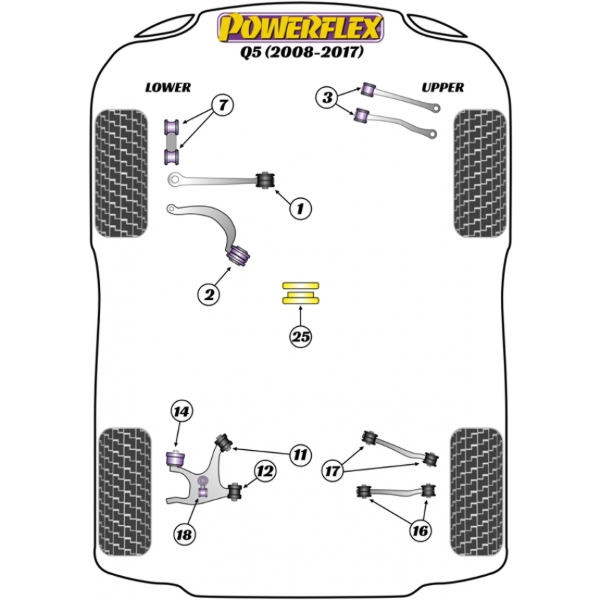 POWERFLEX
Q5 (2008-2017)

LOWER

UPPER

7

3

1

2

25

14

11

12

17

18

16