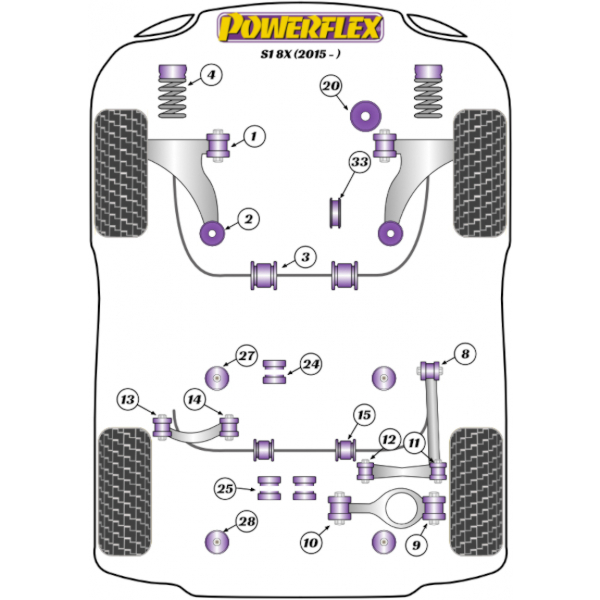 POWERFLEX
S1 8X (2015 - )

4
20
1
33
2
3
27
24
8
13
14
15
12
11
25
28
10
9