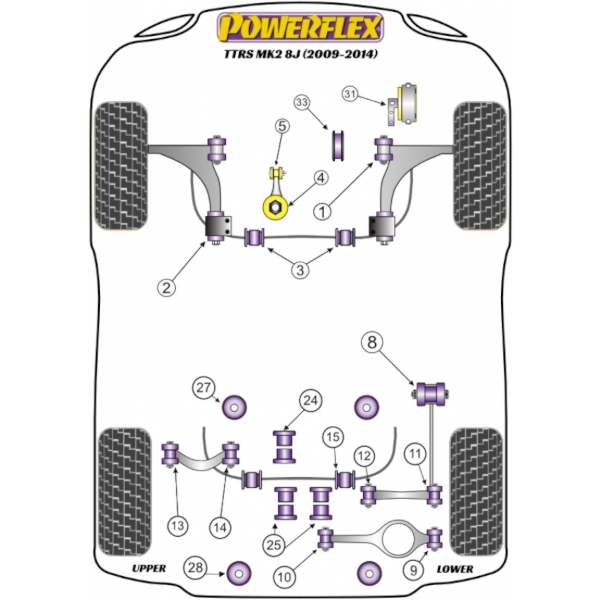 POWERFLEX
TTRS MK2 8J (2009-2014)

33
31
5
4
1
2
3
8
27
24
15
12
11
13
14
25
10
9
28
UPPER
LOWER