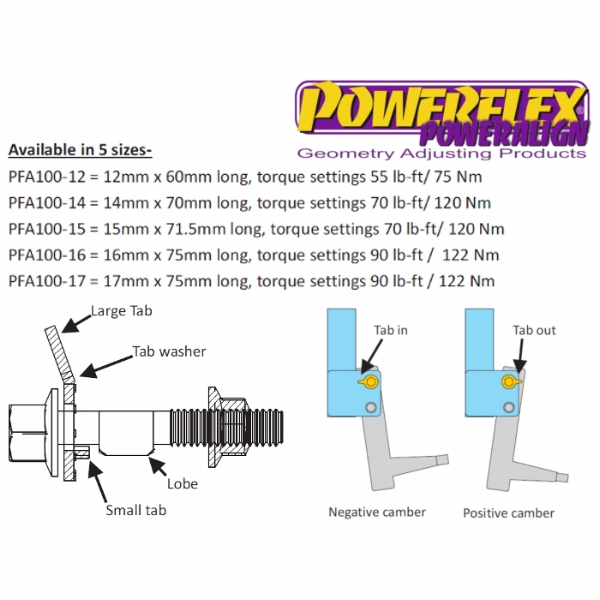 POWERFLEX®
POWERALIGN
Geometry Adjusting Products

Available in 5 sizes-
PFA100-12 = 12mm x 60mm long, torque settings 55 lb-ft/ 75 Nm
PFA100-14 = 14mm x 70mm long, torque settings 70 lb-ft/ 120 Nm
PFA100-15 = 15mm x 71.5mm long, torque settings 70 lb-ft/ 120 Nm
PFA100-16 = 16mm x 75mm long, torque settings 90 lb-ft / 122 Nm
PFA100-17 = 17mm x 75mm long, torque settings 90 lb-ft / 122 Nm

Large Tab
Tab washer
Lobe
Small tab

Tab in
Tab out
Negative camber
Positive camber