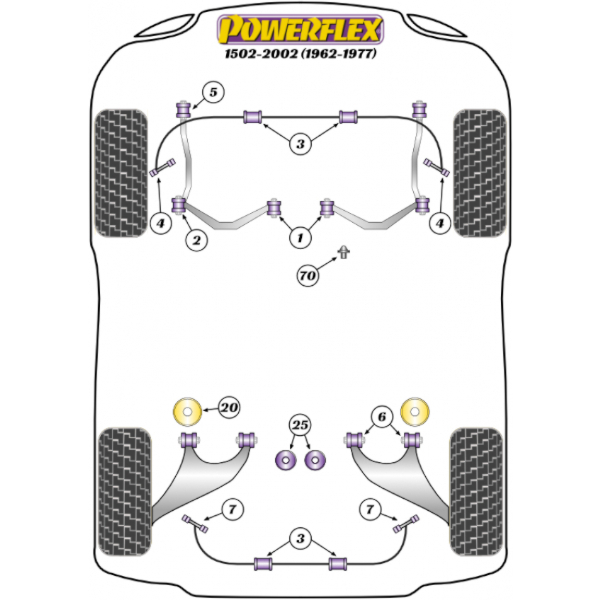 POWERFLEX
1502-2002 (1962-1977)

5

3

4

4

2

1

70

20

25

6

7

7

3