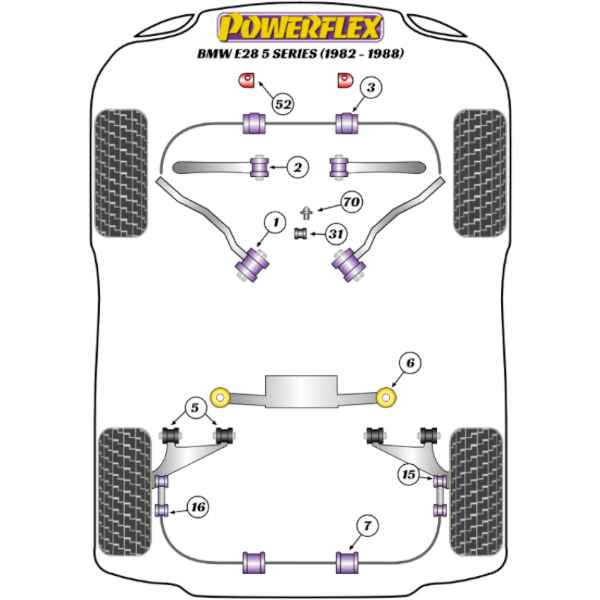 POWERFLEX
BMW E28 5 SERIES (1982 - 1988)

52
3
2
70
1
31
6
5
15
16
7