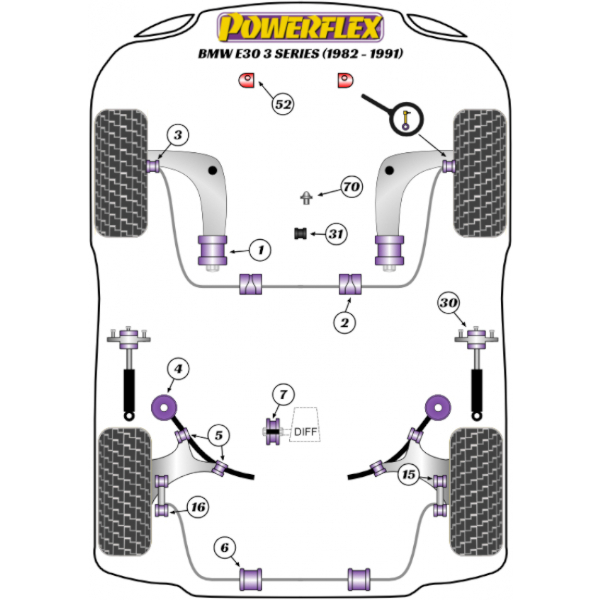 POWERFLEX
BMW E30 3 SERIES (1982 - 1991)

52
3
70
31
1
2
30
4
7
DIFF
5
15
16
6