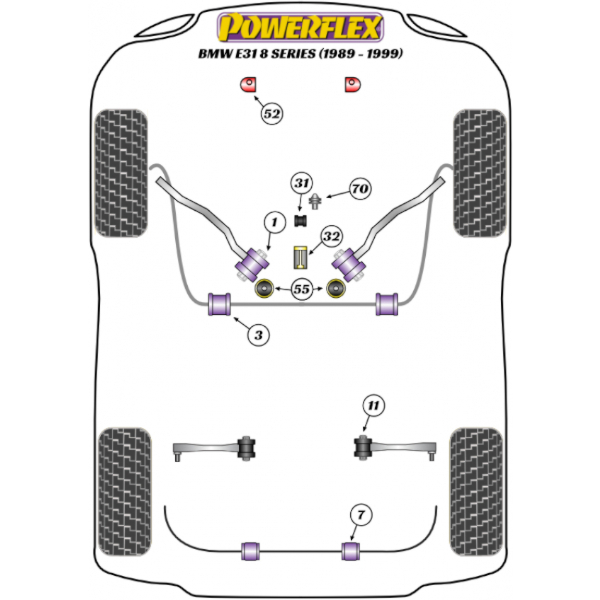 POWERFLEX
BMW E31 8 SERIES (1989 - 1999)

52

31

70

1

32

55

3

11

7