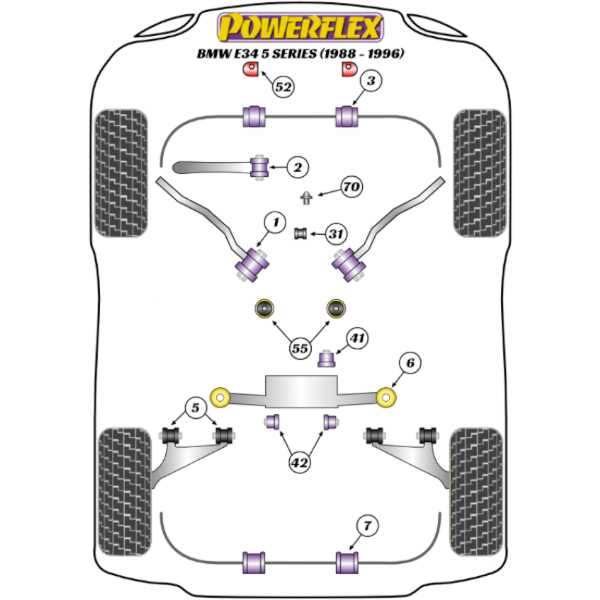 POWERFLEX
BMW E34 5 SERIES (1988 - 1996)

52
3
2
70
1
31
55
41
6
5
42
7