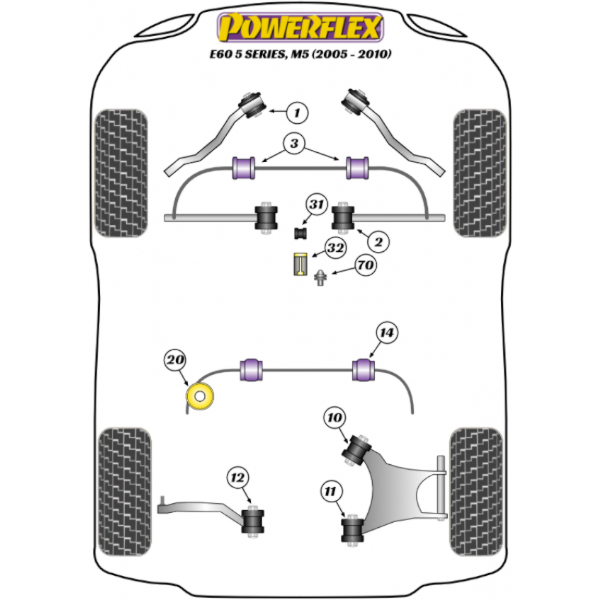 POWERFLEX
E60 5 SERIES, M5 (2005 - 2010)

1
3
31
2
32
70
14
20
10
12
11