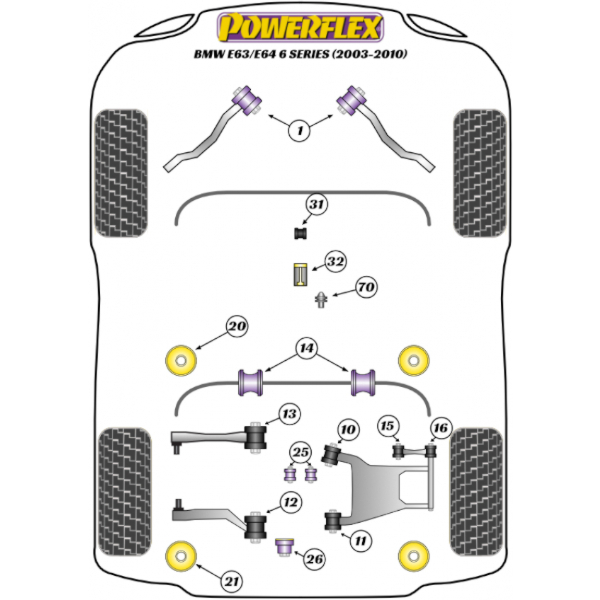 POWERFLEX
BMW E63/E64 6 SERIES (2003-2010)

1
31
32
70
20
14
13
10
15
16
25
12
11
26
21