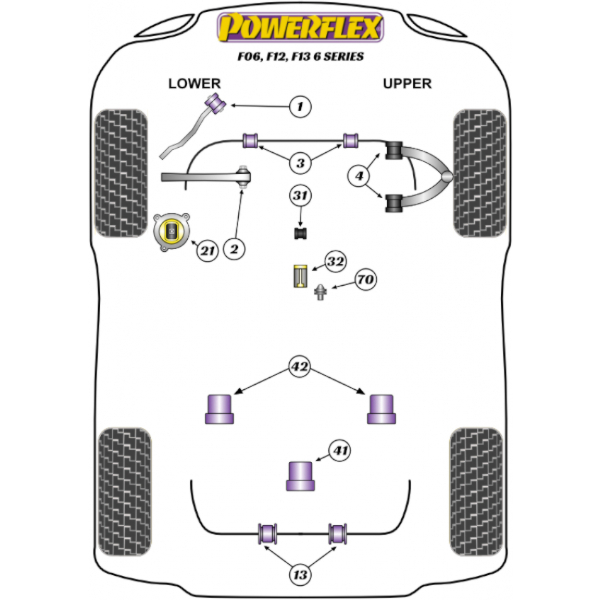 POWERFLEX
F06, F12, F13 6 SERIES

LOWER
UPPER

1
3
4
31
2
21
32
70
42
41
13