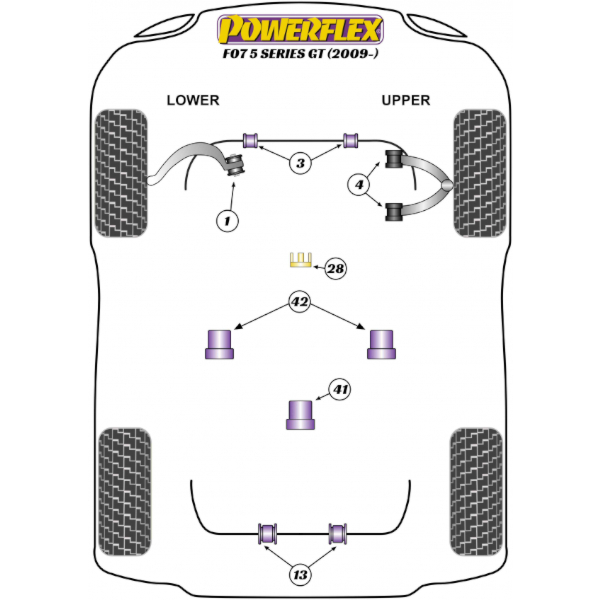 POWERFLEX
F07 5 SERIES GT (2009-)

LOWER

UPPER

3

4

1

28

42

41

13