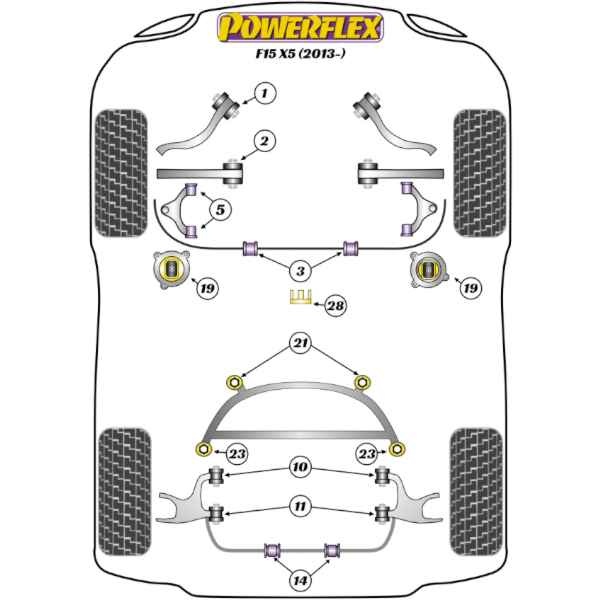 POWERFLEX
F15 X5 (2013-)

1
2
5
3
19
19
28
21
23
23
10
11
14