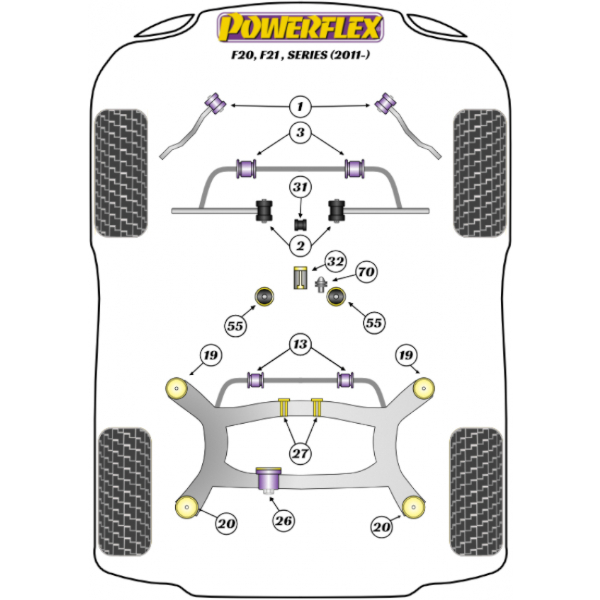 POWERFLEX
F20, F21 , SERIES (2011-)

1
3
31
2
32
70
55
55
13
19
19
27
26
20
20