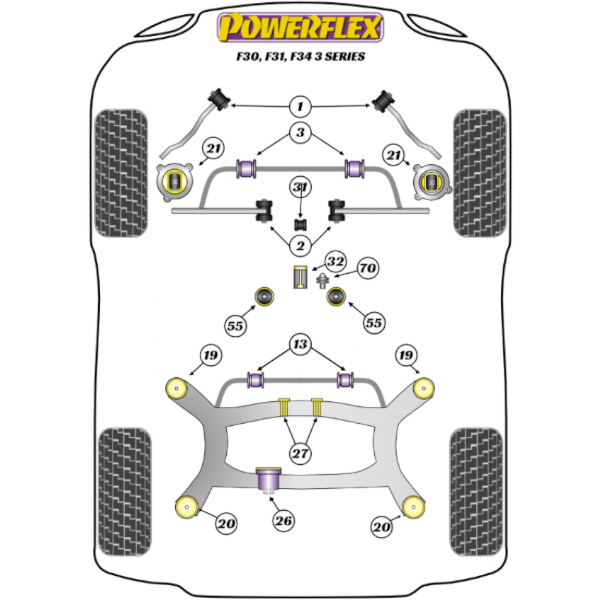 POWERFLEX
F30, F31, F34 3 SERIES

1
3
21
21
31
2
32
70
55
55
13
19
19
27
26
20
20