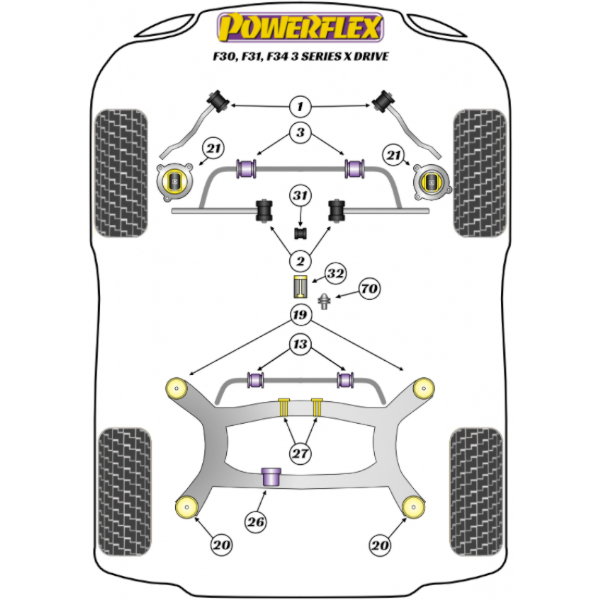 POWERFLEX
F30, F31, F34 3 SERIES X DRIVE

1
3
21
21
31
2
32
70
19
13
27
26
20
20