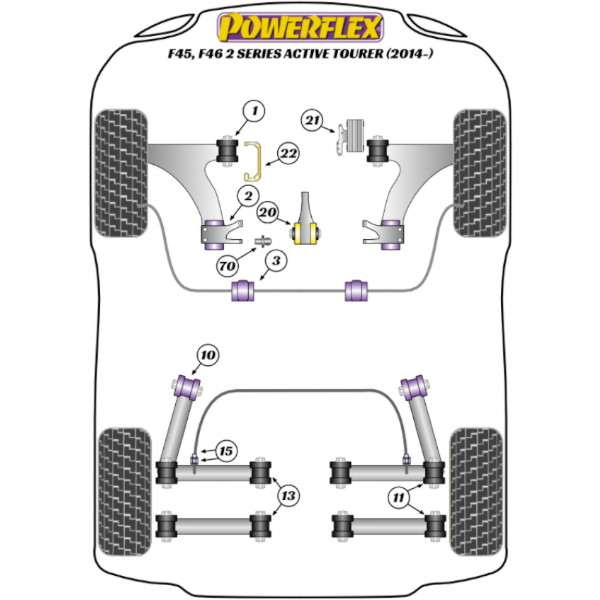 POWERFLEX
F45, F46 2 SERIES ACTIVE TOURER (2014-)

1
21
22
2
20
70
3
10
15
13
11