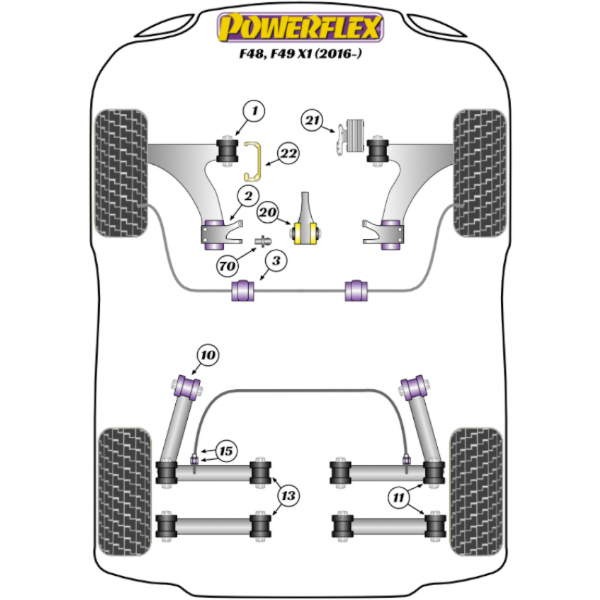 POWERFLEX
F48, F49 X1 (2016-)

1
21
22
2
20
70
3
10
15
13
11