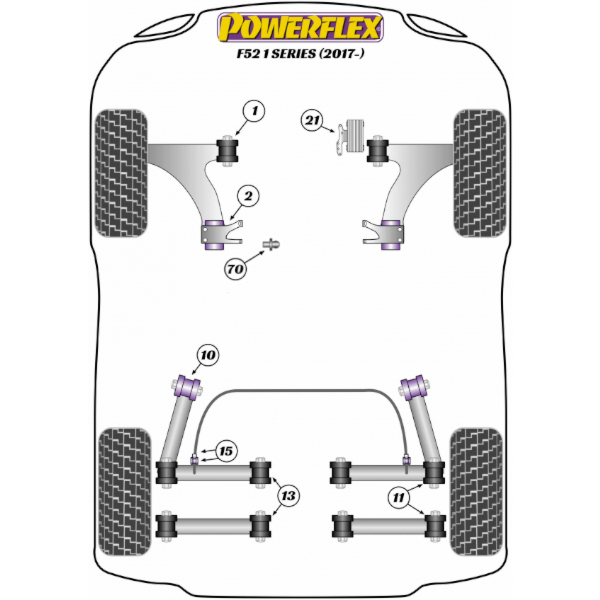 POWERFLEX
F52 1 SERIES (2017-)

1
21
2
70
10
15
13
11