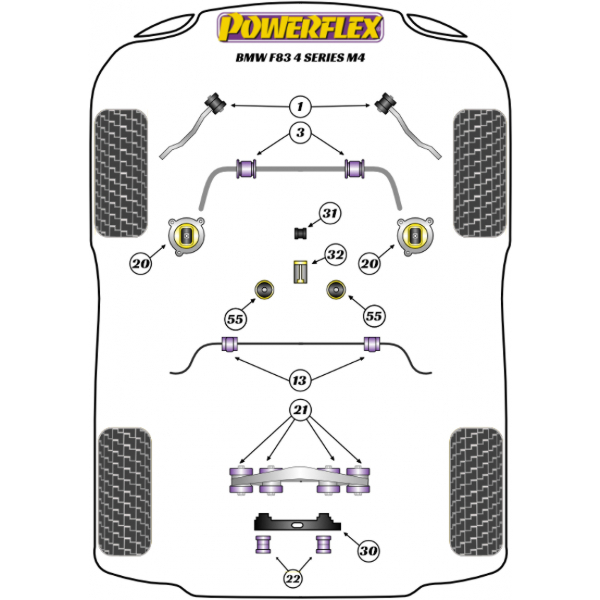 POWERFLEX

BMW F83 4 SERIES M4

1

3

31

20

32

20

55

55

13

21

30

22