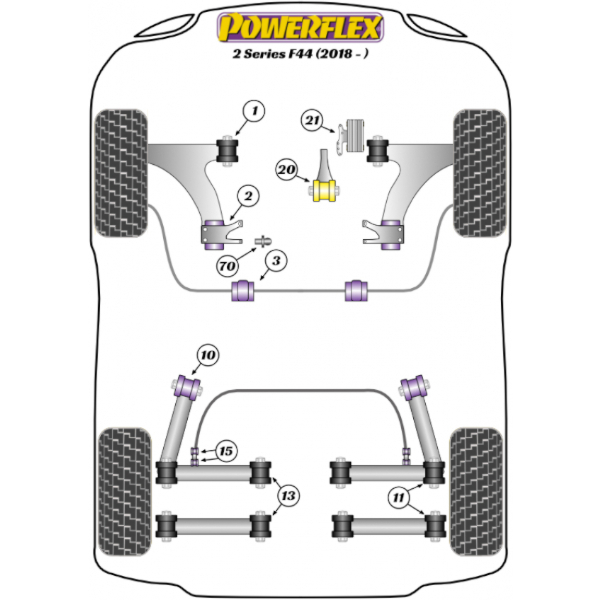 POWERFLEX
2 Series F44 (2018 - )

1
21
20
2
70
3
10
15
13
11