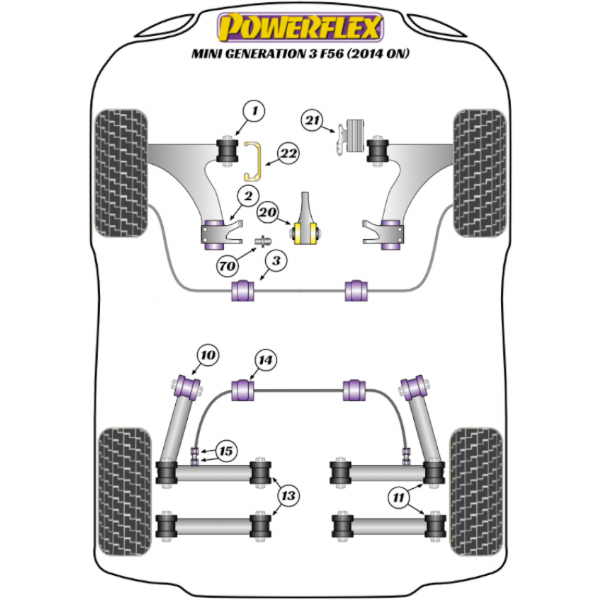 POWERFLEX
MINI GENERATION 3 F56 (2014 ON)

1
21
22
2
20
70
3
10
14
15
13
11