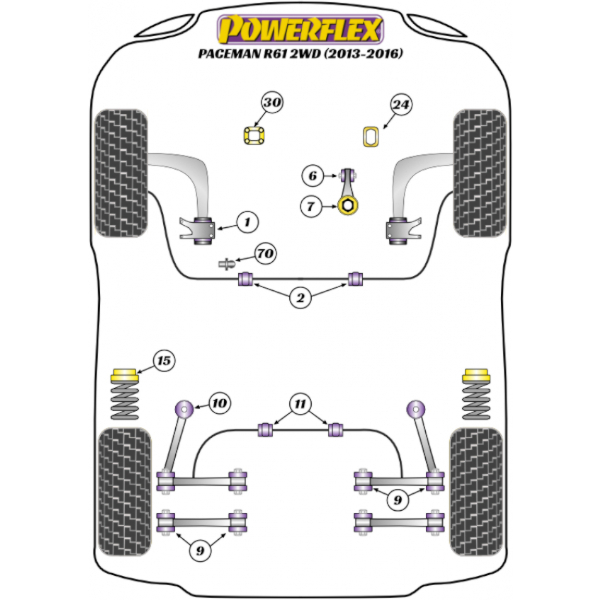 POWERFLEX
PACEMAN R61 2WD (2013-2016)

30
24
6
7
1
70
2
15
10
11
9
9